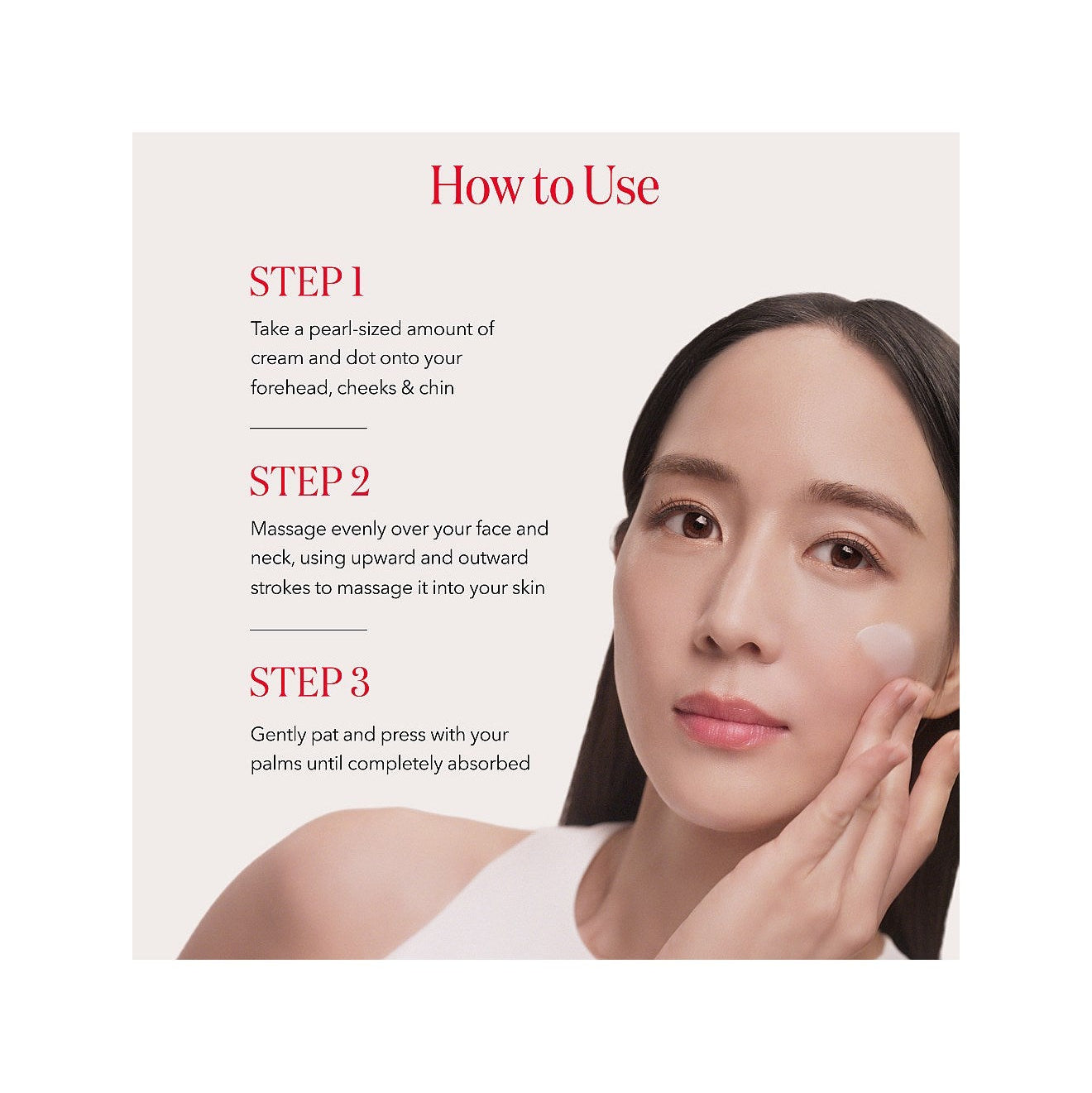 How to Use

STEP 1

Take a pearl-sized amount of cream and dot onto your forehead, cheeks & chin

STEP 2

Massage evenly over your face and neck, using upward and outward strokes to massage it into your skin

STEP 3

Gently pat and press with your palms until completely absorbed