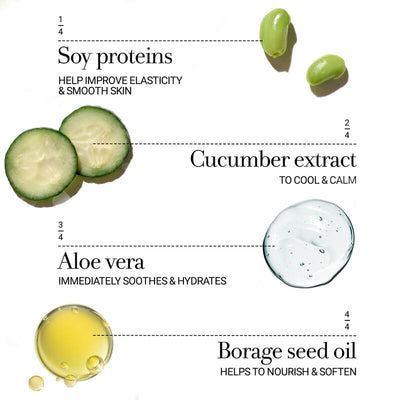 $\frac{1}{4}$

Soy proteins

HELP IMPROVE ELASTICITY & SMOOTH SKIN

$\frac{2}{4}$

Cucumber extract

TO COOL & CALM

$\frac{3}{4}$

Aloe vera

IMMEDIATELY SOOTHES & HYDRATES

$\frac{4}{4}$

Borage seed oil

HELPS TO NOURISH & SOFTEN